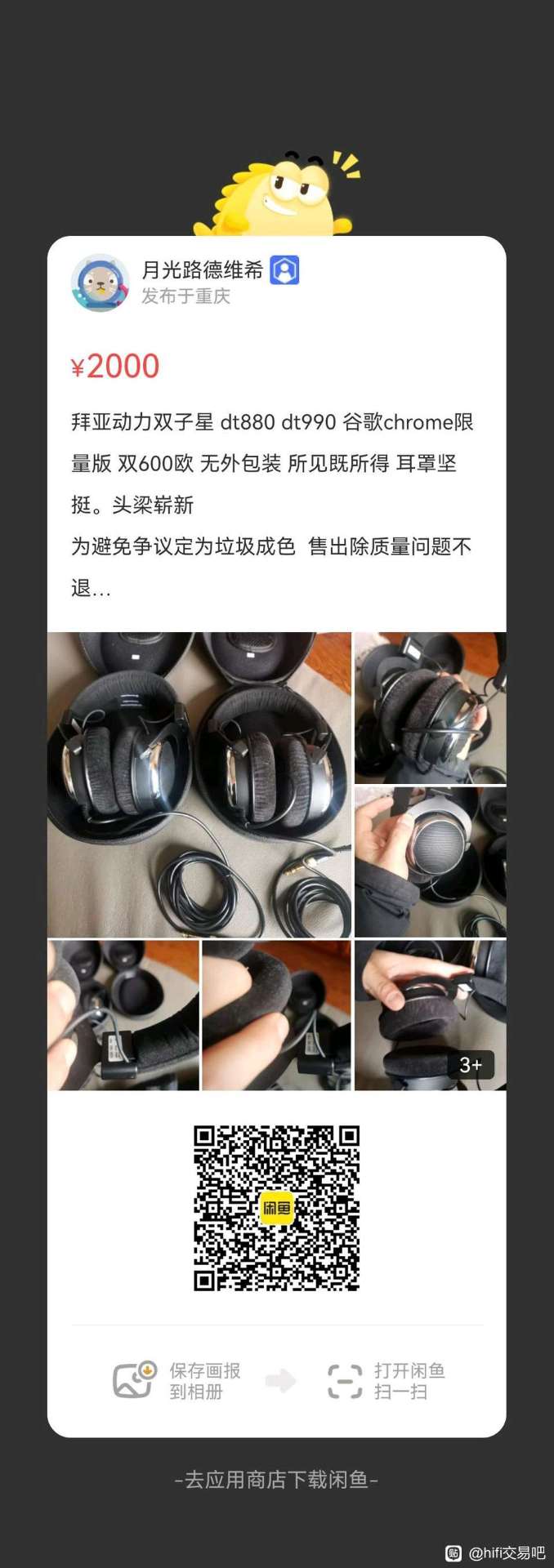 月光路德维希
发布于重庆

¥2000

拜亚动力双子星 dt880 dt990 谷歌chrome限量版 双600欧 无外包装 所见既所得 耳罩坚挺。头梁崭新
为避免争议定为垃圾成色 售出除质量问题不退...

3+

闲鱼

保存画报到相册

打开闲鱼扫一扫

-去应用商店下载闲鱼-

@hifi交易吧